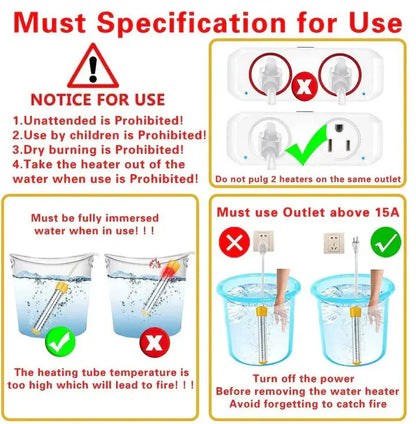 Must Specification for Use

NOTICE FOR USE

1.Unattended is Prohibited!
2.Use by children is Prohibited!
3.Dry burning is Prohibited!
4.Take the heater out of the water when use is Prohibited!

Do not pulg 2 heaters on the same outlet

Must be fully immersed water when in use! ! !

The heating tube temperature is too high which will lead to fire! ! !

Must use Outlet above 15A

Turn off the power
Before removing the water heater
Avoid forgetting to catch fire