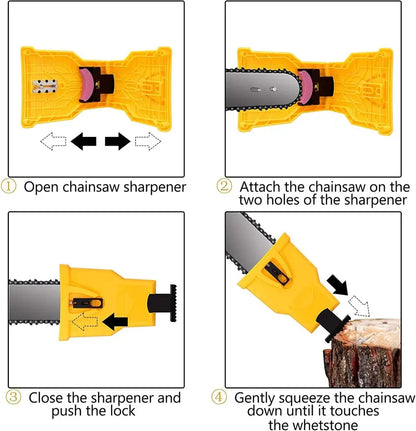 ① Open chainsaw sharpener

② Attach the chainsaw on the two holes of the sharpener

③ Close the sharpener and push the lock

④ Gently squeeze the chainsaw down until it touches the whetstone