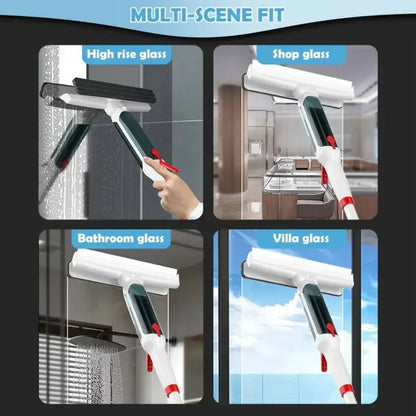 MULTI-SCENE FIT

High rise glass

Shop glass

Bathroom glass

Villa glass