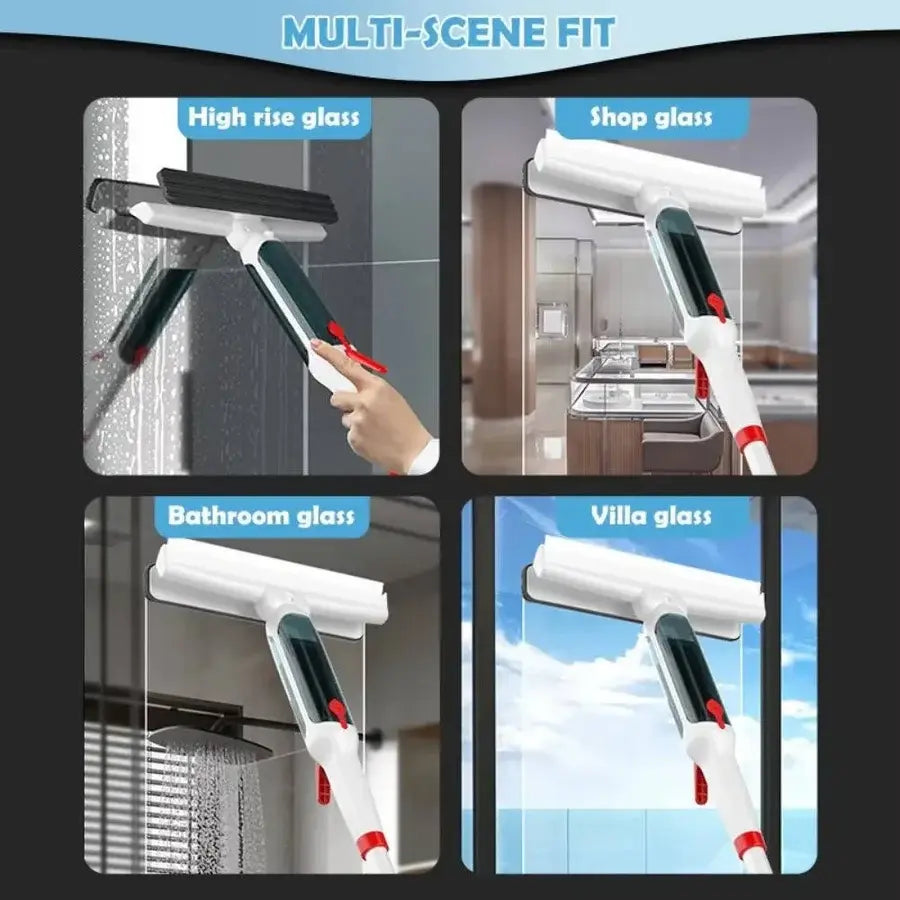 MULTI-SCENE FIT

High rise glass

Shop glass

Bathroom glass

Villa glass