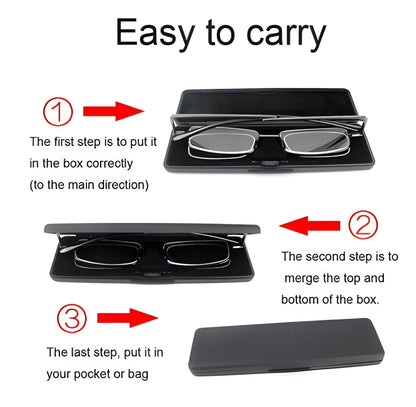 Easy to carry

①

The first step is to put it in the box correctly (to the main direction)

②

The second step is to merge the top and bottom of the box.

③

The last step, put it in your pocket or bag