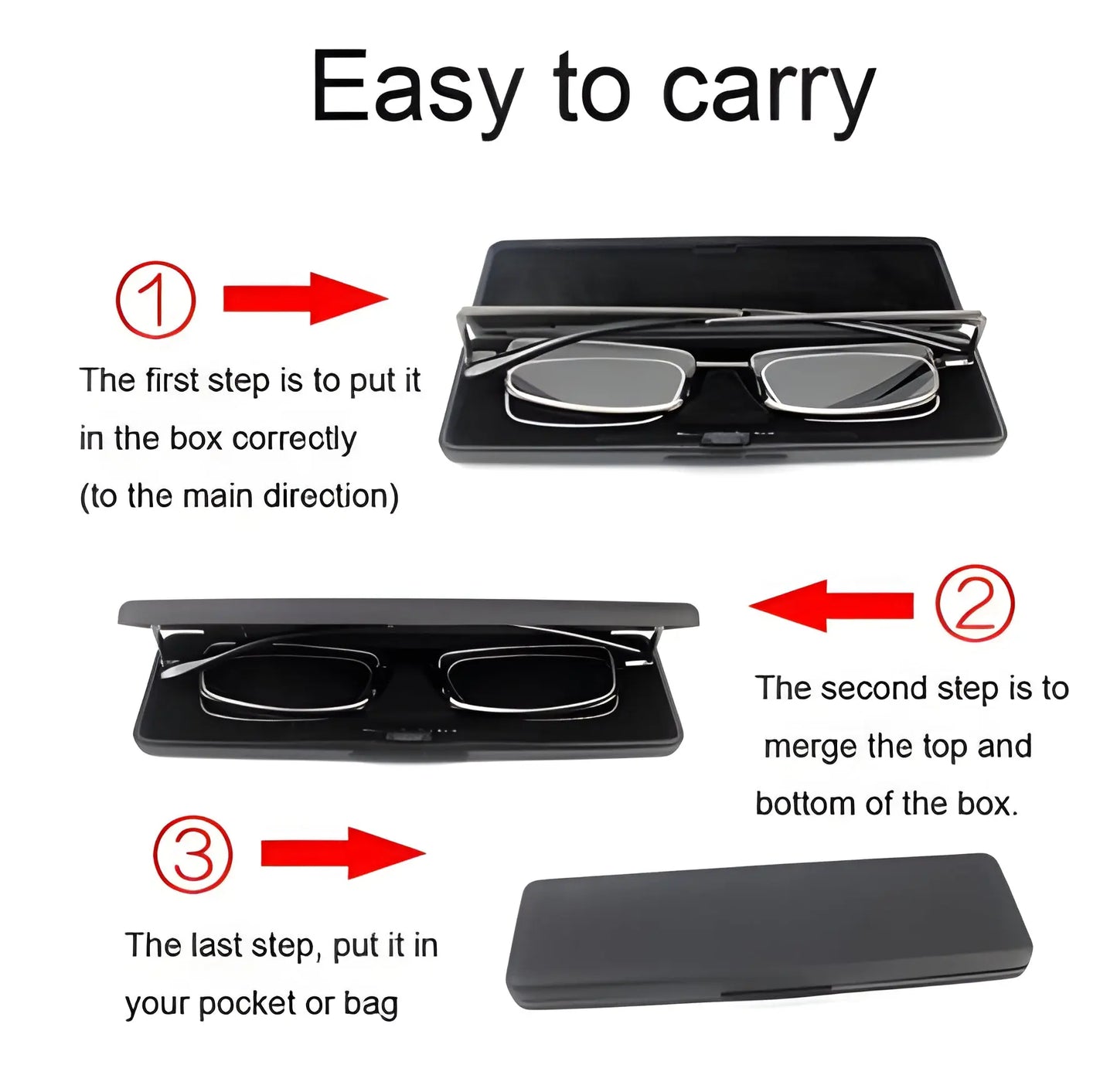 Easy to carry

①

The first step is to put it in the box correctly (to the main direction)

②

The second step is to merge the top and bottom of the box.

③

The last step, put it in your pocket or bag